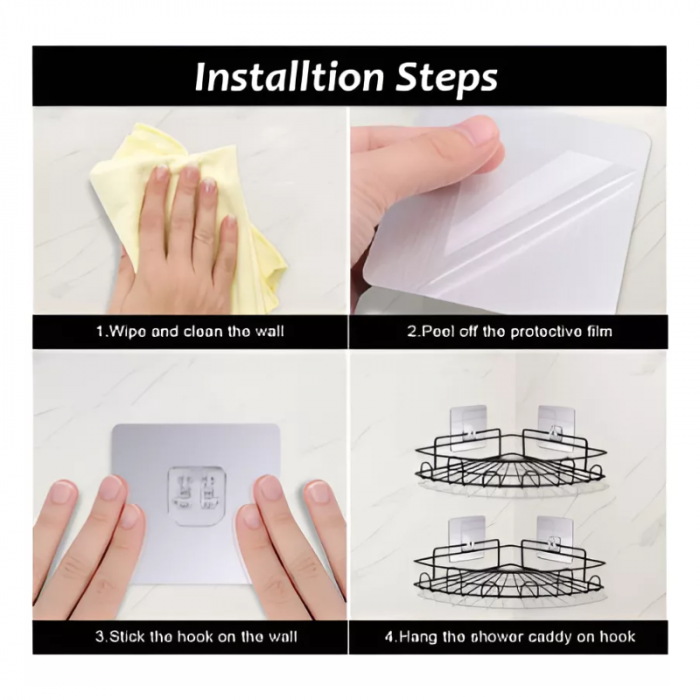 Installtion Steps

1.Wipe and clean the wall

2.Peel off the protective film

3.Stick the hook on the wall

4.Hang the shower caddy on hook