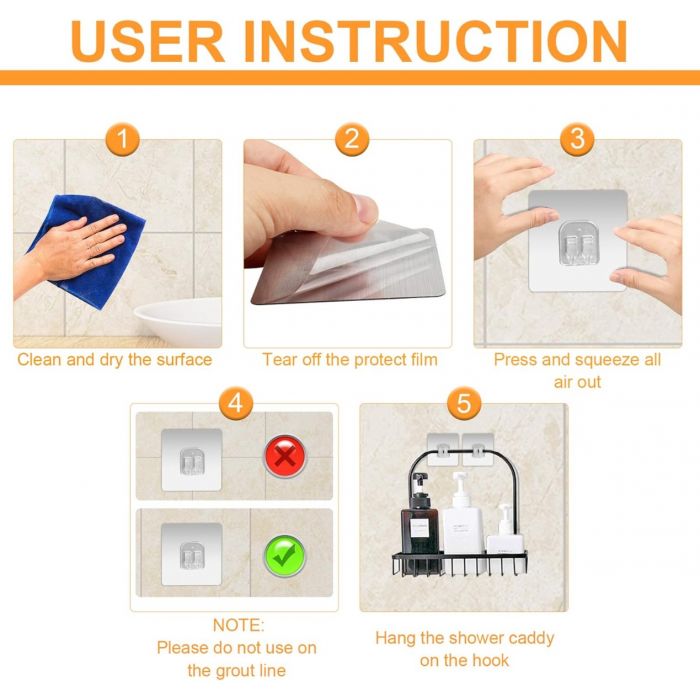 USER INSTRUCTION

1
Clean and dry the surface

2
Tear off the protect film

3
Press and squeeze all air out

4
NOTE:
Please do not use on the grout line

5
Hang the shower caddy on the hook